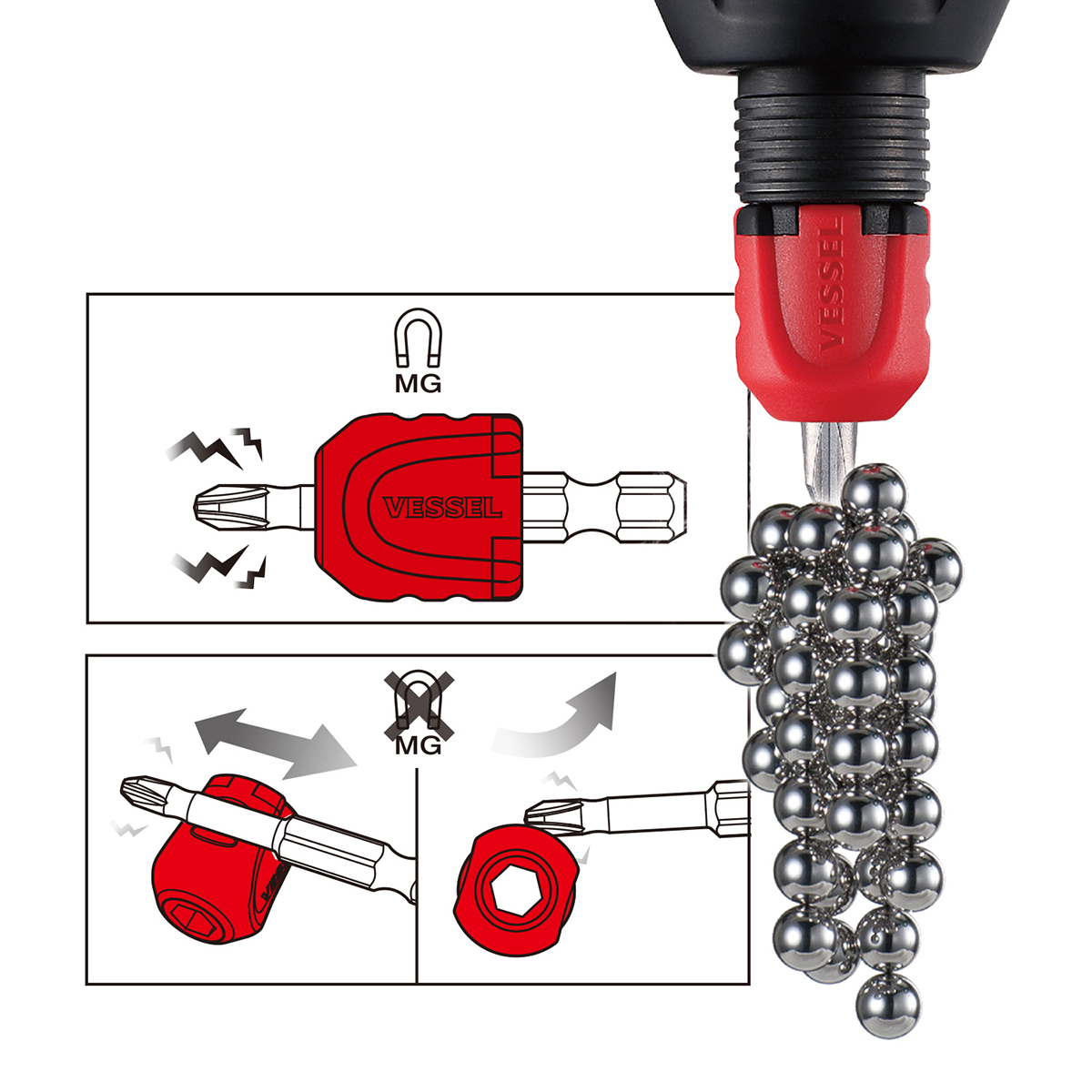 VESSEL

MG

VESSEL

MG